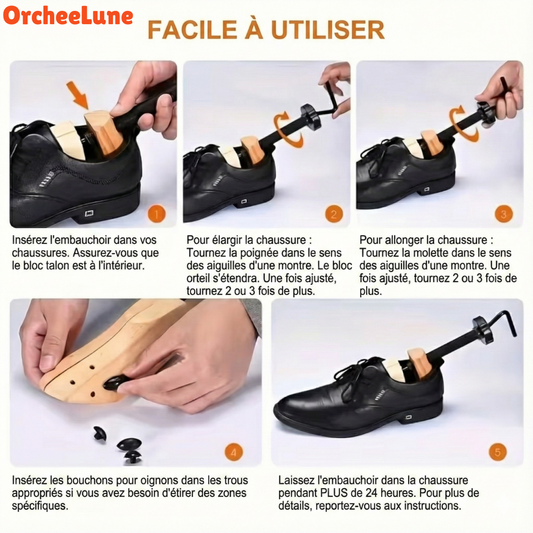 OrcheeLune

FACILE À UTILISER

1

Insérez l'embauchoir dans vos chaussures. Assurez-vous que le bloc talon est à l'intérieur.

2

Pour élargir la chaussure : Tournez la poignée dans le sens des aiguilles d'une montre. Le bloc orteil s'étendra. Une fois ajusté, tournez 2 ou 3 fois de plus.

3

Pour allonger la chaussure : Tournez la molette dans le sens des aiguilles d'une montre. Une fois ajusté, tournez 2 ou 3 fois de plus.

4

Insérez les bouchons pour oignons dans les trous appropriés si vous avez besoin d'étirer des zones spécifiques.

5

Laissez l'embauchoir dans la chaussure pendant PLUS de 24 heures. Pour plus de détails, reportez-vous aux instructions.